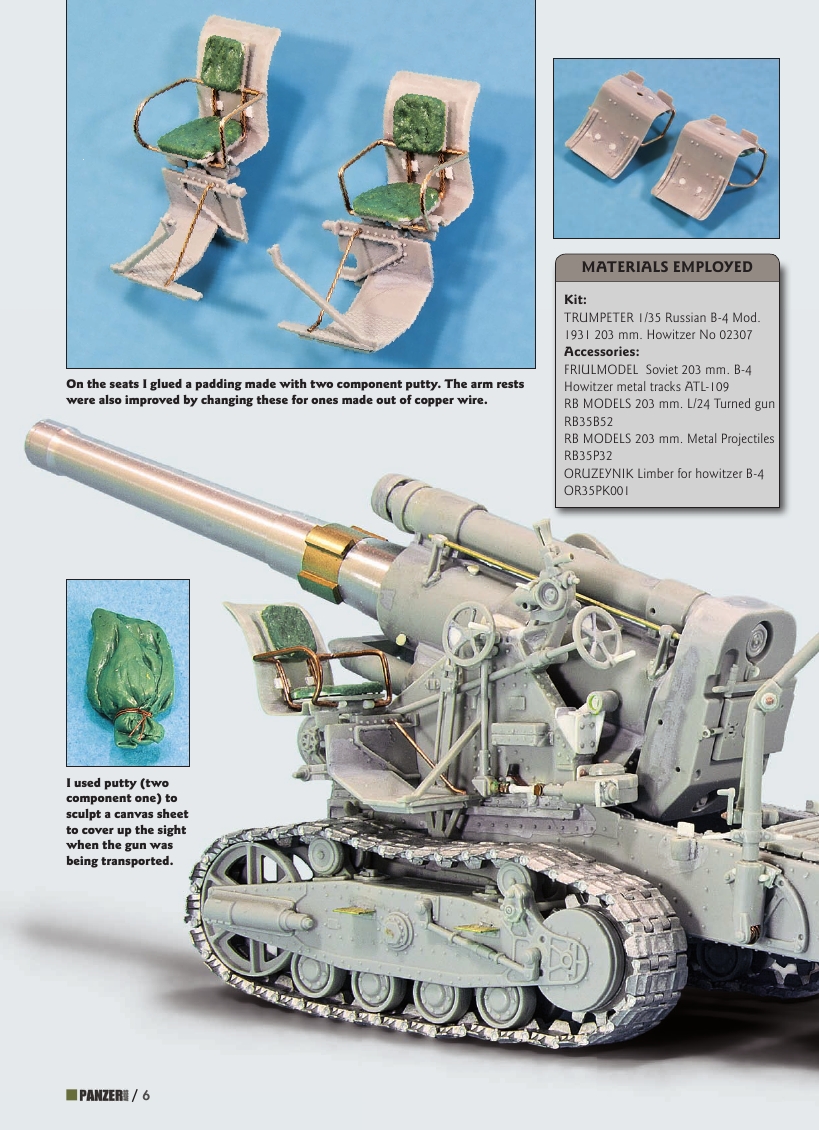 On the seats I glued a padding made with two component putty. The arm rests were also improved by changing these for ones made out of copper wire.

MATERIALS EMPLOYED

Kit:
TRUMPETER 1/35 Russian B-4 Mod. 1931 203 mm. Howitzer No 02307
Accessories:
FRIULMODEL Soviet 203 mm. B-4 Howitzer metal tracks ATL-109
RB MODELS 203 mm. L/24 Turned gun RB35B52
RB MODELS 203 mm. Metal Projectiles RB35P32
ORUZEYNIK Limber for howitzer B-4 OR35PK001

I used putty (two component one) to sculpt a canvas sheet to cover up the sight when the gun was being transported.

PANZER / 6